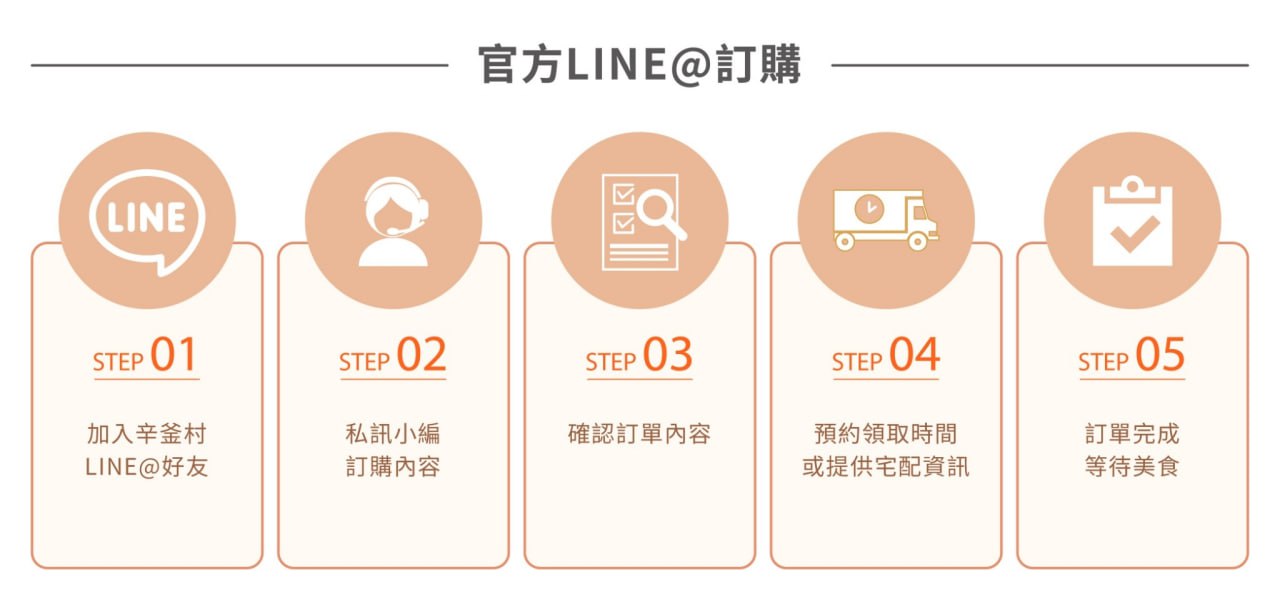 官方LINE@訂購

LINE

STEP 01

加入辛釜村
LINE@好友

STEP 02

私訊小編
訂購內容

STEP 03

確認訂單內容

STEP 04

預約領取時間
或提供宅配資訊

STEP 05

訂單完成
等待美食